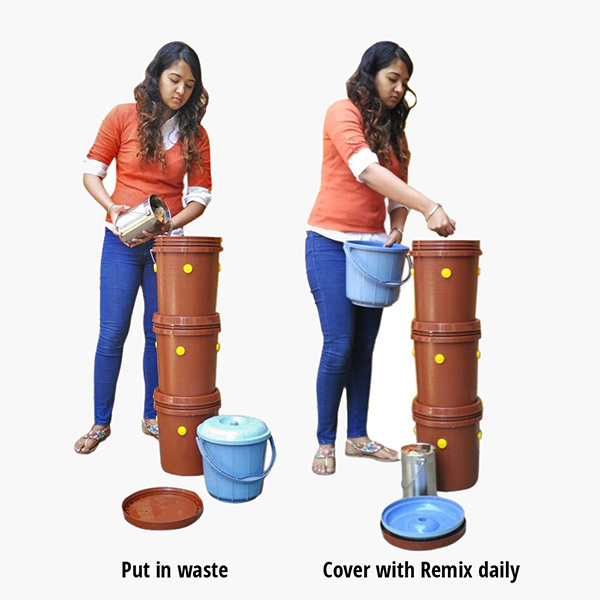 Put in waste

Cover with Remix daily